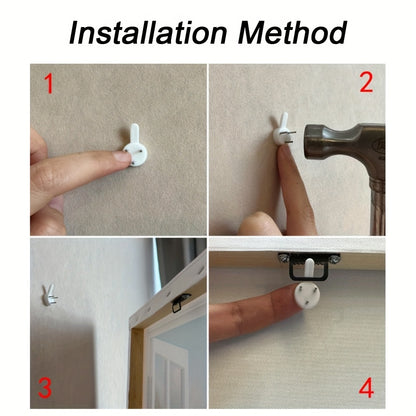 Installation Method

1

2

3

4