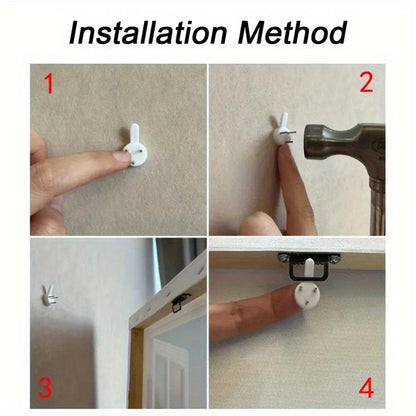 Installation Method

1

2

3

4