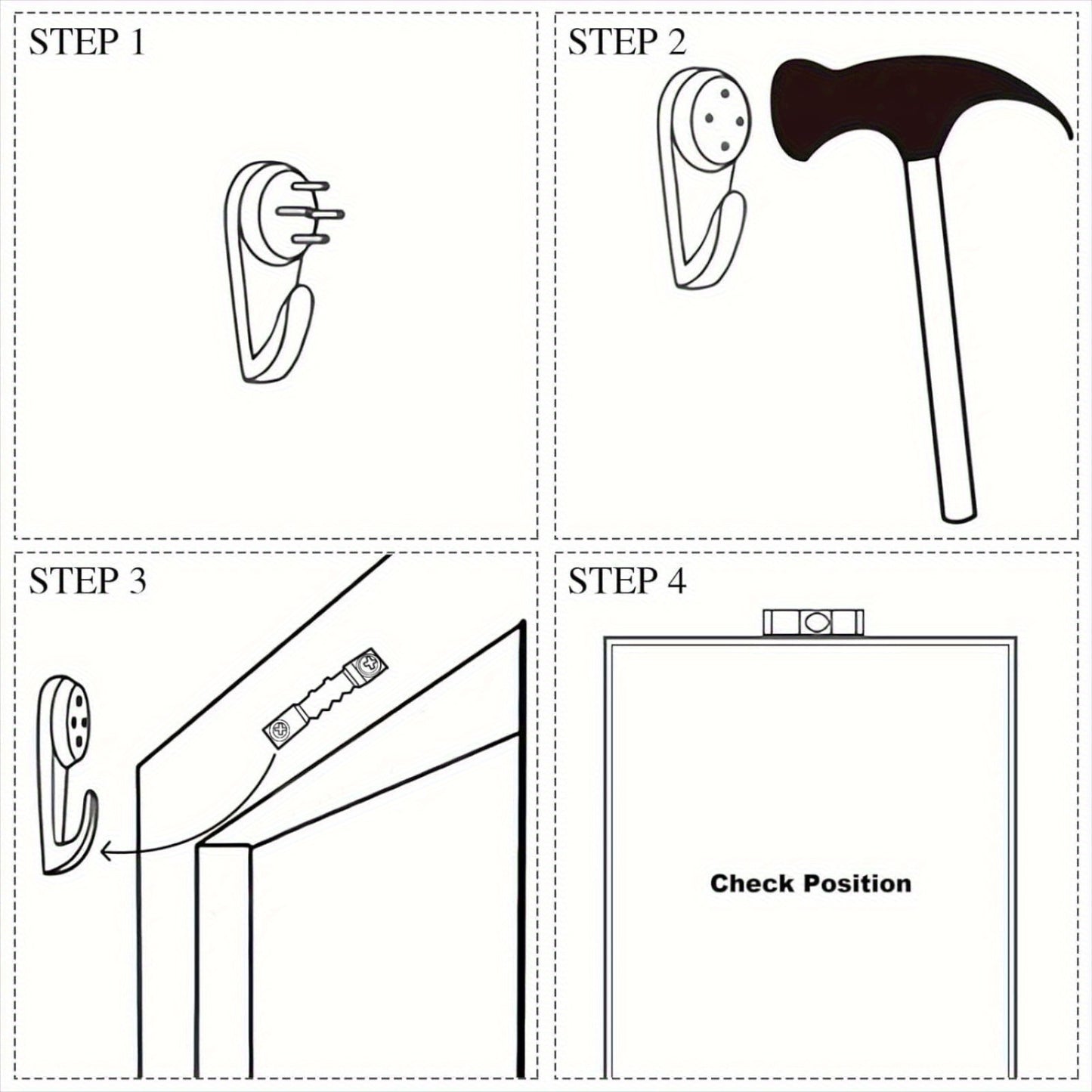 STEP 1

STEP 2

STEP 3

STEP 4

Check Position