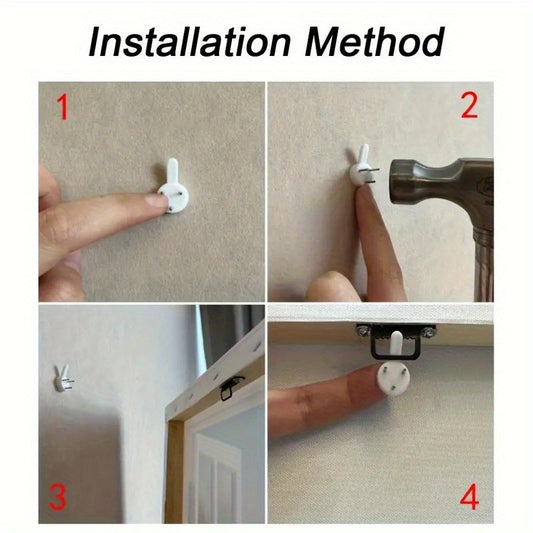 Installation Method

1

2

3

4